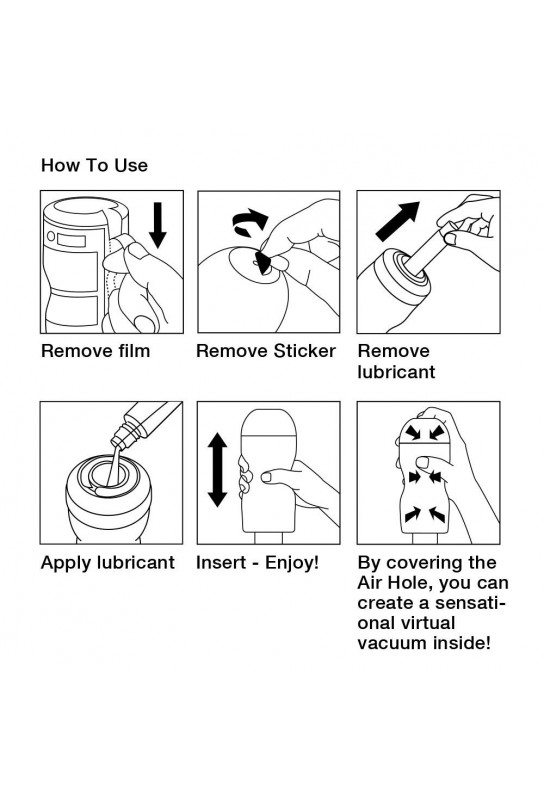 How To Use

Remove film

Remove Sticker

Remove lubricant

Apply lubricant

Insert - Enjoy!

By covering the Air Hole, you can create a sensational virtual vacuum inside!