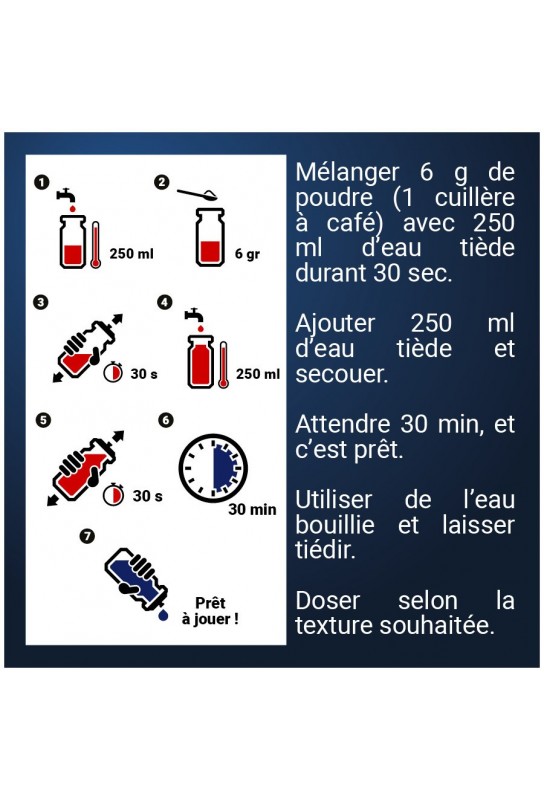 1
250 ml
2
6 gr
3
30 s
4
250 ml
5
30 s
6
30 min
7
Prêt à jouer !

Mélanger 6 g de poudre (1 cuillère à café) avec 250 ml d'eau tiède durant 30 sec.

Ajouter 250 ml d'eau tiède et secouer.

Attendre 30 min, et c'est prêt.

Utiliser de l'eau bouillie et laisser tiédir.

Doser selon la texture souhaitée.