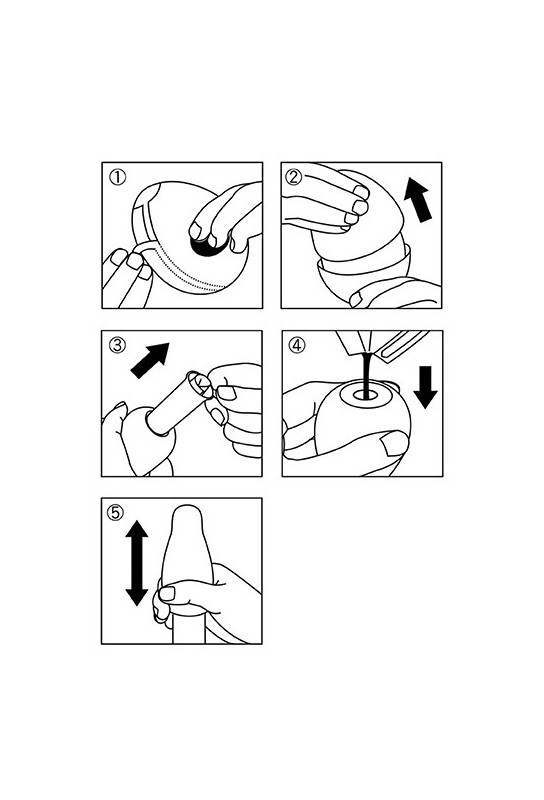 ①
②
③
④
⑤