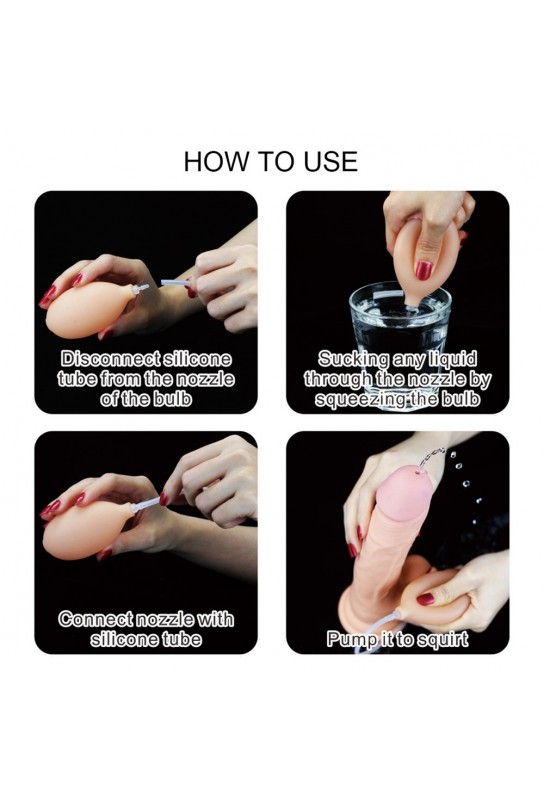 HOW TO USE

Disconnect silicone tube from the nozzle of the bulb

Sucking any liquid through the nozzle by squeezing the bulb

Connect nozzle with silicone tube

Pump it to squirt